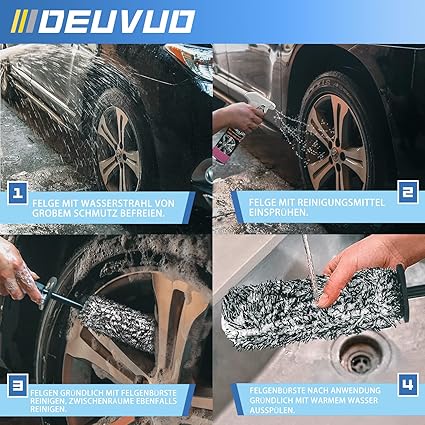 DEUVUO

1
FELGE MIT WASSERSTRAHL VON GROBEM SCHMUTZ BEFREIEN.

2
FELGE MIT REINIGUNGSMITTEL EINSPRÜHEN.

3
FELGEN GRÜNDLICH MIT FELGENBÜRSTE REINIGEN. ZWISCHENRÄUME EBENFALLS REINIGEN.

4
FELGENBÜRSTE NACH ANWENDUNG GRÜNDLICH MIT WARMEM WASSER AUSSPÜLEN.