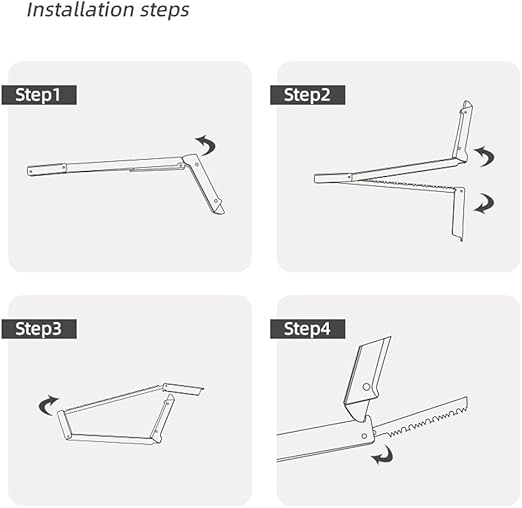 Installation steps

Step1

Step2

Step3

Step4