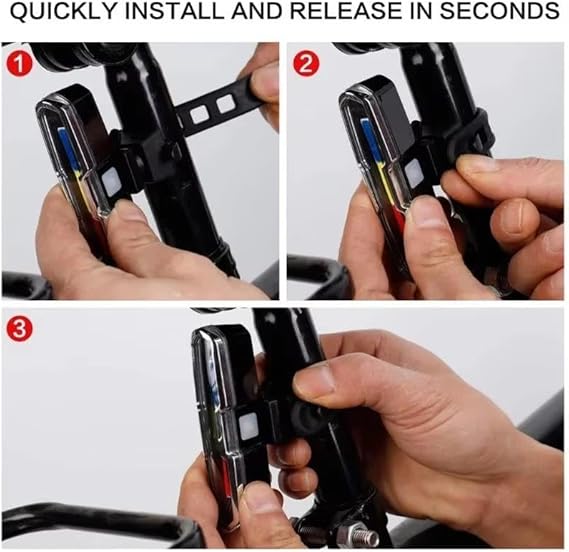 QUICKLY INSTALL AND RELEASE IN SECONDS

1

2

3