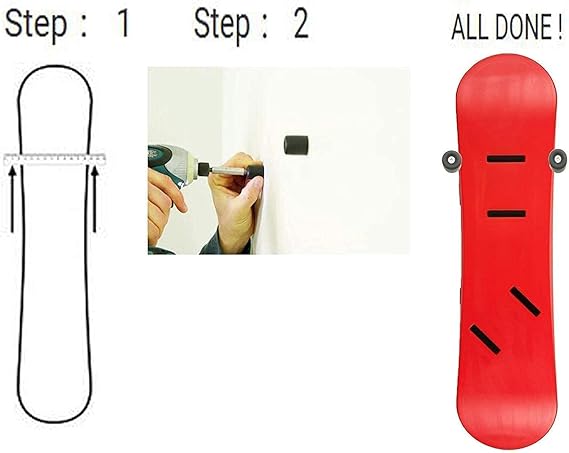 Step : 1

Step : 2

ALL DONE !