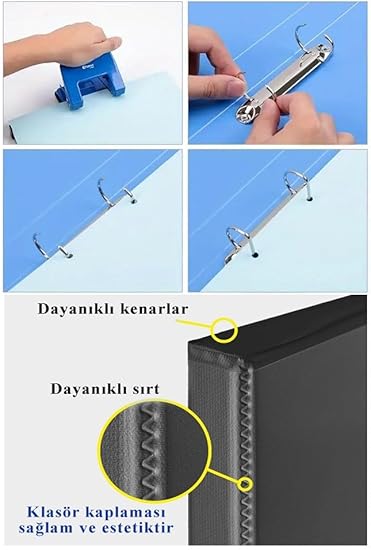 Dayanıklı kenarlar

Dayanıklı sırt

Klasör kaplaması sağlam ve estetiktir