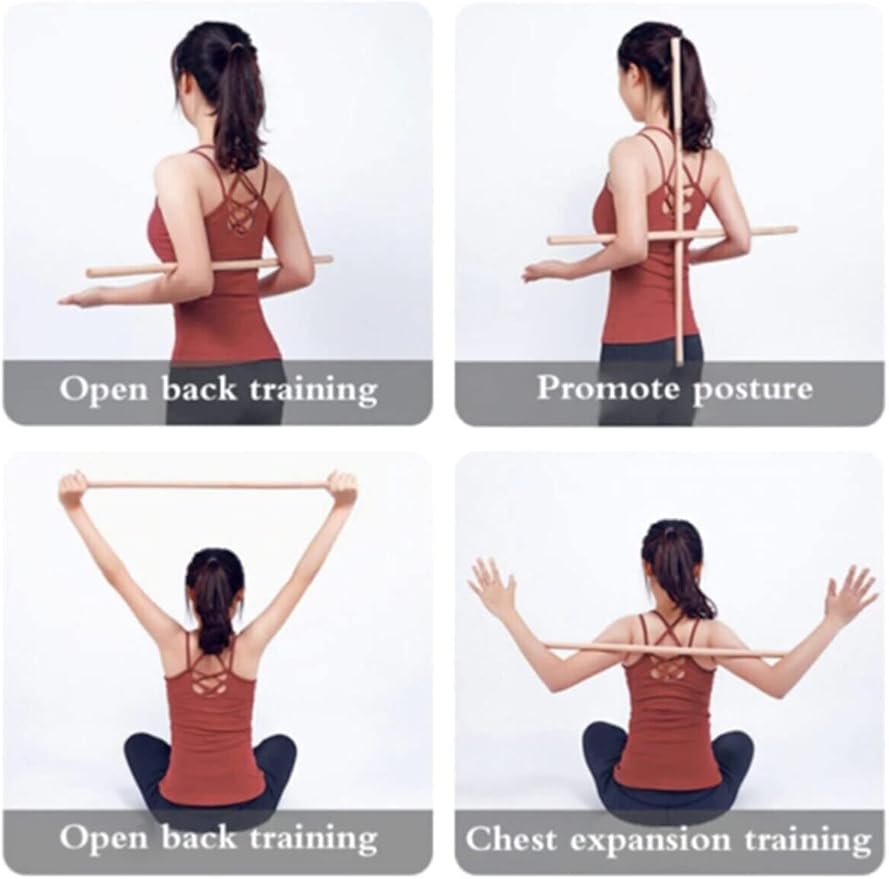 Open back training

Promote posture

Open back training

Chest expansion training