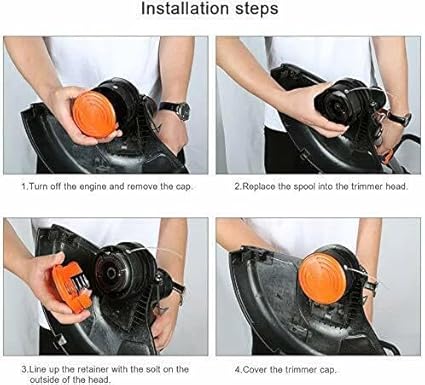 Installation steps

1.Turn off the engine and remove the cap.

2.Replace the spool into the trimmer head.

3.Line up the retainer with the solt on the outside of the head.

4.Cover the trimmer cap.