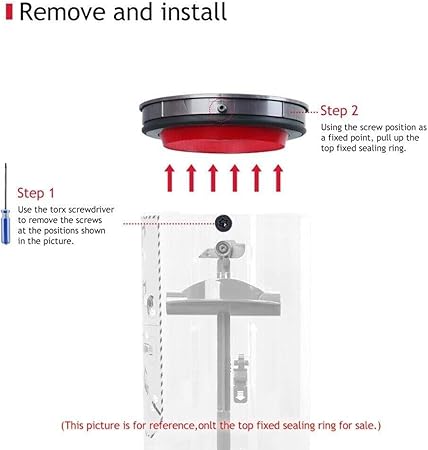 Remove and install

Step 2
Using the screw position as a fixed point, pull up the top fixed sealing ring.

Step 1
Use the torx screwdriver to remove the screws at the positions shown in the picture.

(This picture is for reference,onlt the top fixed sealing ring for sale.)