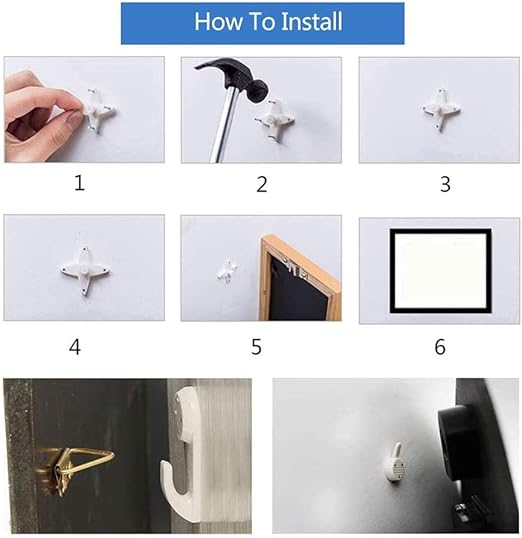 How To Install

1

2

3

4

5

6