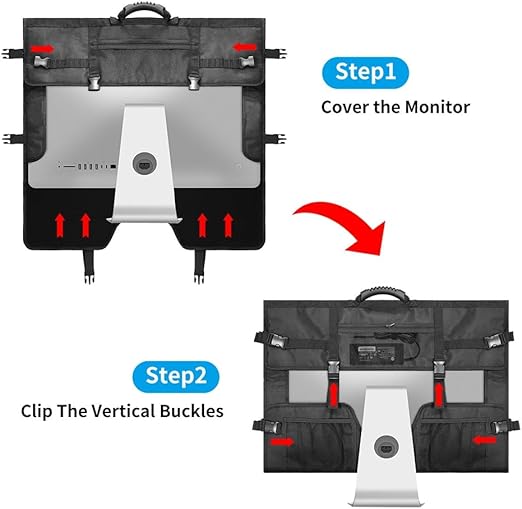 Step1
Cover the Monitor

Step2
Clip The Vertical Buckles