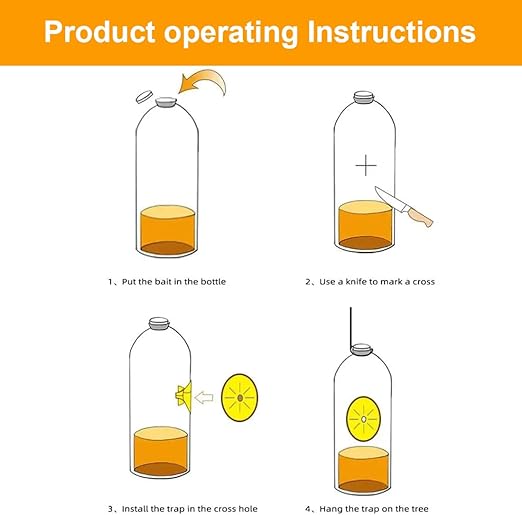 Product operating Instructions

1、Put the bait in the bottle

2、Use a knife to mark a cross

3、Install the trap in the cross hole

4、Hang the trap on the tree