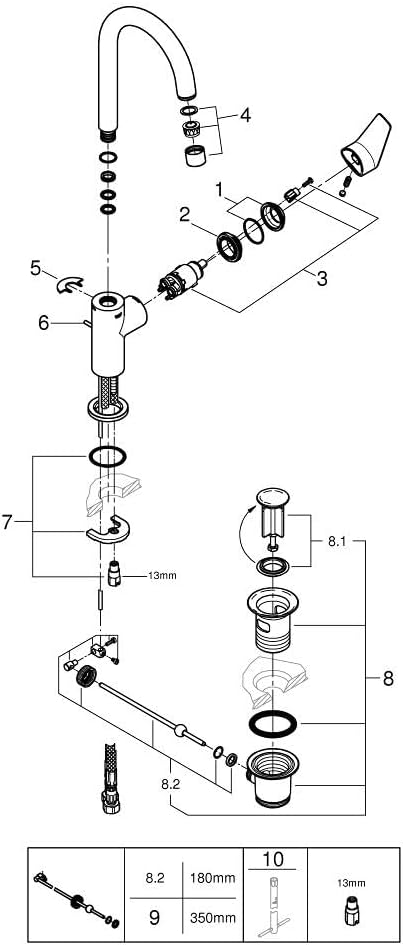 4
1
2
3
5
6
7
13mm
8.1
8
8.2

| | 8.2 | 180mm | 10 | 13mm |
|---|---|---|---|---|
| | 9 | 350mm | | |