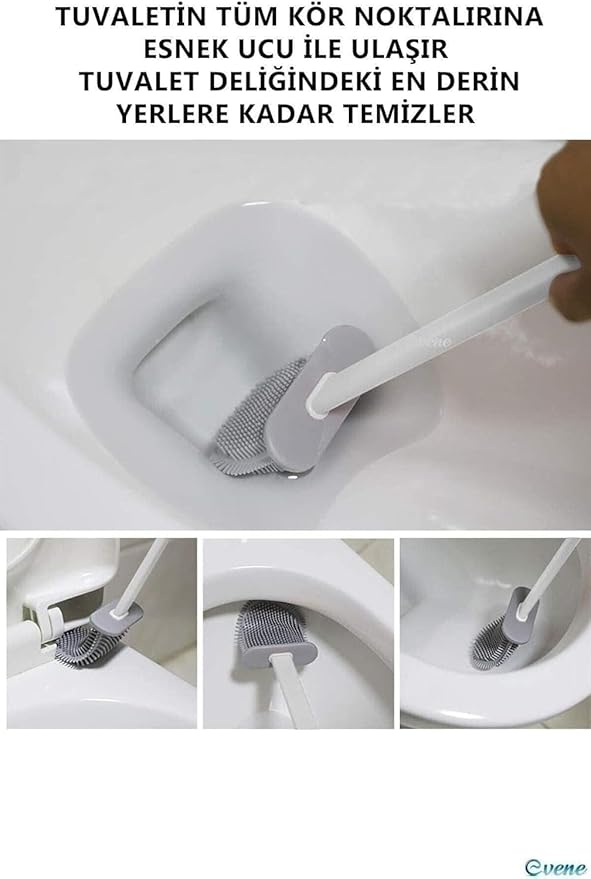 TUVALETİN TÜM KÖR NOKTALIRINA ESNEK UCU İLE ULAŞIR
TUVALET DELİĞİNDEKİ EN DERİN YERLERE KADAR TEMİZLER

Evene

Evene