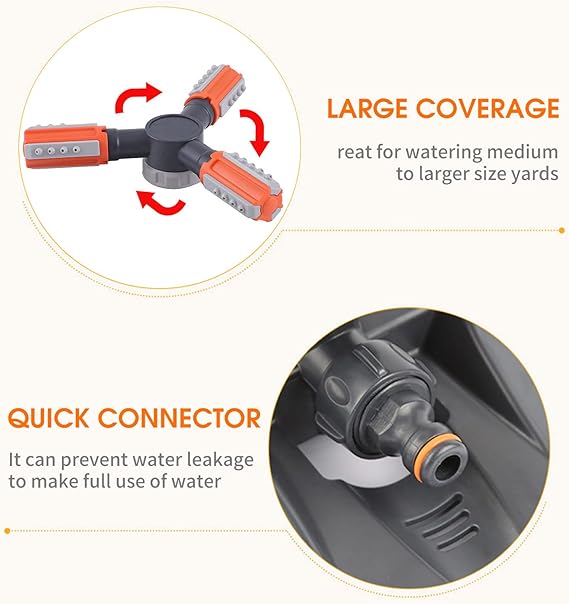 LARGE COVERAGE

reat for watering medium to larger size yards

QUICK CONNECTOR

It can prevent water leakage to make full use of water