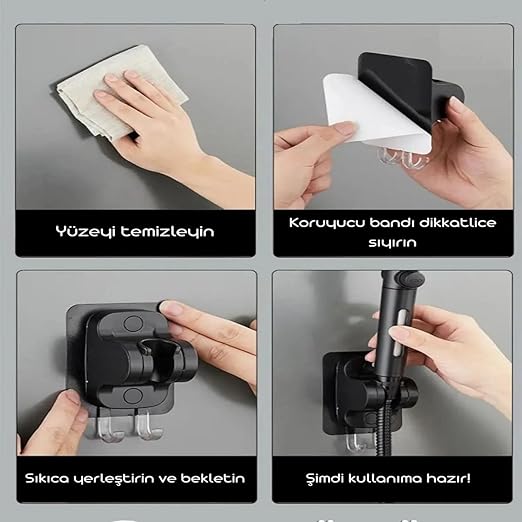 Yüzeyi temizleyin

Koruyucu bandı dikkatlice sıyırın

Sıkıca yerleştirin ve bekletin

Şimdi kullanıma hazır!