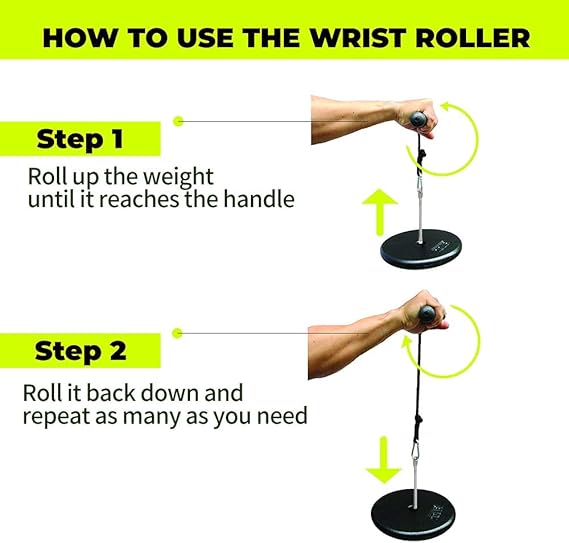 HOW TO USE THE WRIST ROLLER

Step 1

Roll up the weight until it reaches the handle

Step 2

Roll it back down and repeat as many as you need