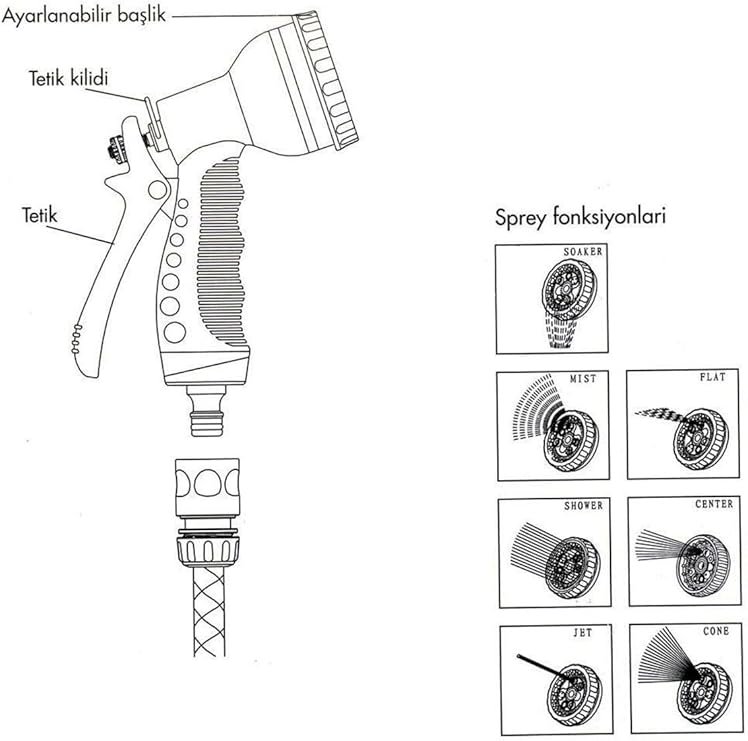 Ayarlanabilir başlik

Tetik kilidi

Tetik

Sprey fonksiyonlari

SOAKER

MIST

FLAT

SHOWER

CENTER

JET

CONE