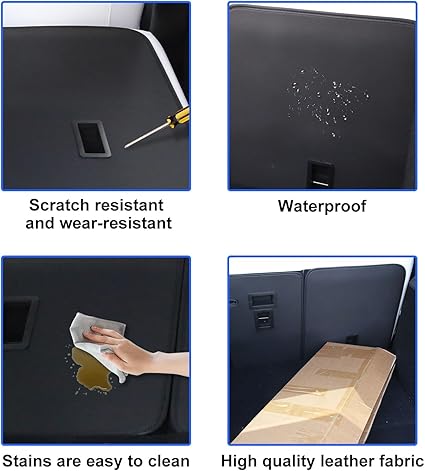 Scratch resistant and wear-resistant

Waterproof

Stains are easy to clean

High quality leather fabric