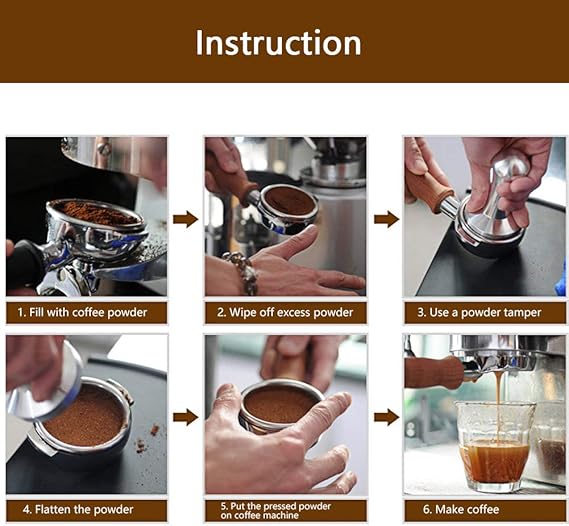 Instruction

1. Fill with coffee powder

2. Wipe off excess powder

3. Use a powder tamper

4. Flatten the powder

5. Put the pressed powder on coffee machine

6. Make coffee