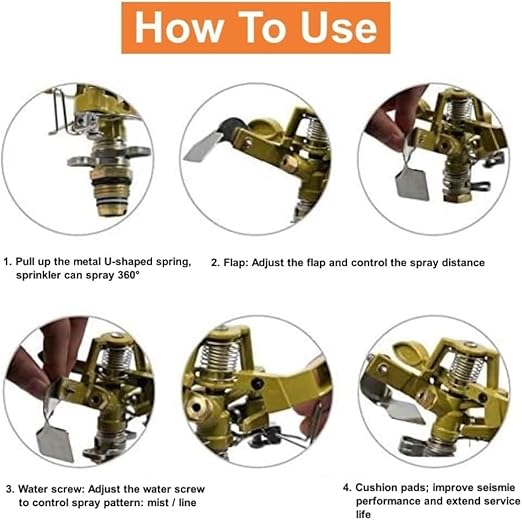 How To Use

1. Pull up the metal U-shaped spring, sprinkler can spray 360°

2. Flap: Adjust the flap and control the spray distance

3. Water screw: Adjust the water screw to control spray pattern: mist / line

4. Cushion pads; improve seismie performance and extend service life