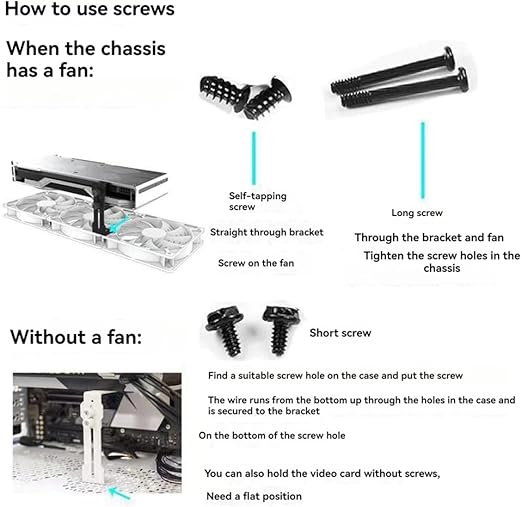 How to use screws

When the chassis has a fan:

Self-tapping screw

Straight through bracket

Screw on the fan

Long screw

Through the bracket and fan

Tighten the screw holes in the chassis

Without a fan:

Short screw

Find a suitable screw hole on the case and put the screw

The wire runs from the bottom up through the holes in the case and is secured to the bracket

On the bottom of the screw hole

You can also hold the video card without screws,

Need a flat position