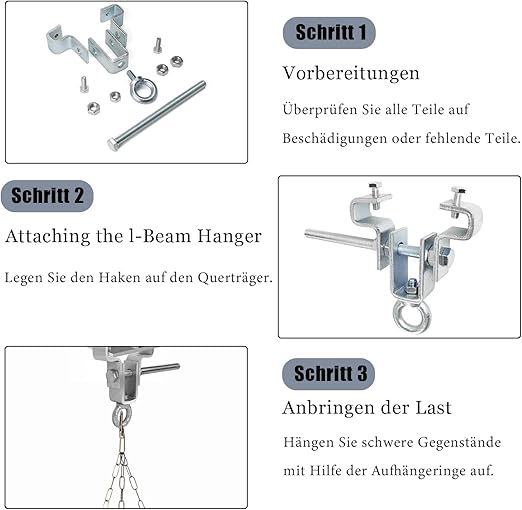 Schritt 1

Vorbereitungen

Überprüfen Sie alle Teile auf Beschädigungen oder fehlende Teile.

Schritt 2

Attaching the l-Beam Hanger

Legen Sie den Haken auf den Querträger.

Schritt 3

Anbringen der Last

Hängen Sie schwere Gegenstände mit Hilfe der Aufhängeringe auf.