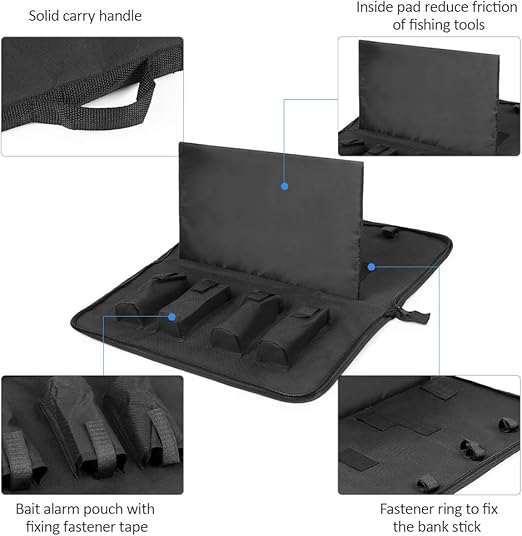 Solid carry handle

Inside pad reduce friction of fishing tools

Bait alarm pouch with fixing fastener tape

Fastener ring to fix the bank stick