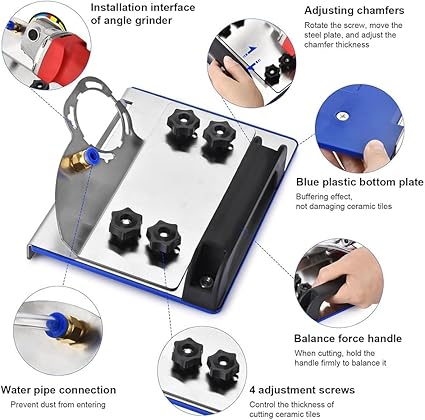 Installation interface of angle grinder

Adjusting chamfers
Rotate the screw, move the steel plate, and adjust the chamfer thickness

Blue plastic bottom plate
Buffering effect, not damaging ceramic tiles

Balance force handle
When cutting, hold the handle firmly to balance it

Water pipe connection
Prevent dust from entering

4 adjustment screws
Control the thickness of cutting ceramic tiles