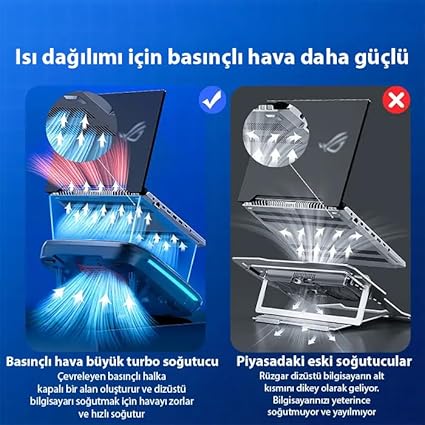 Isı dağılımı için basınçlı hava daha güçlü

Basınçlı hava büyük turbo soğutucu

Çevreleyen basınçlı halka kapalı bir alan oluşturur ve dizüstü bilgisayarı soğutmak için havayı zorlar ve hızlı soğutur

Piyasadaki eski soğutucular

Rüzgar dizüstü bilgisayarın alt kısmını dikey olarak geliyor. Bilgisayarınızı yeterince soğutmuyor ve yayılmıyor