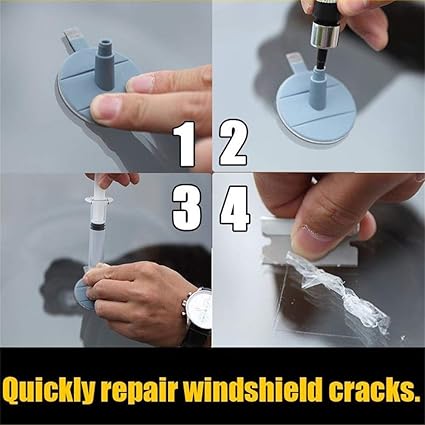 1
2
3
4
Quickly repair windshield cracks.