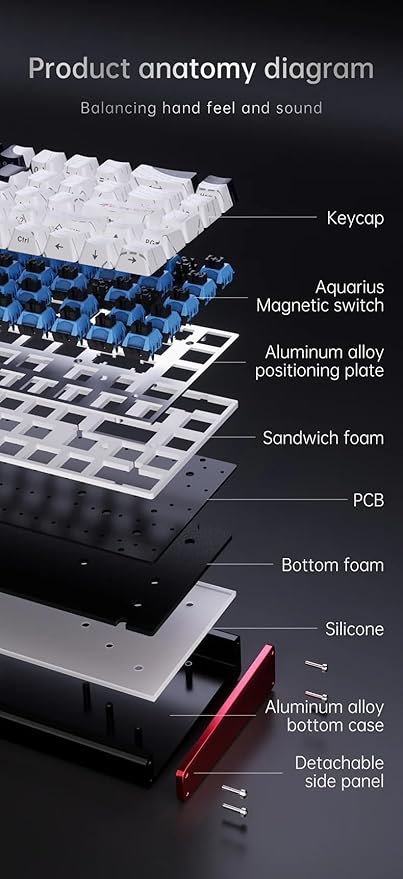 Product anatomy diagram

Balancing hand feel and sound

Ctrl

Keycap

Aquarius Magnetic switch

Aluminum alloy positioning plate

Sandwich foam

PCB

Bottom foam

Silicone

Aluminum alloy bottom case

Detachable side panel