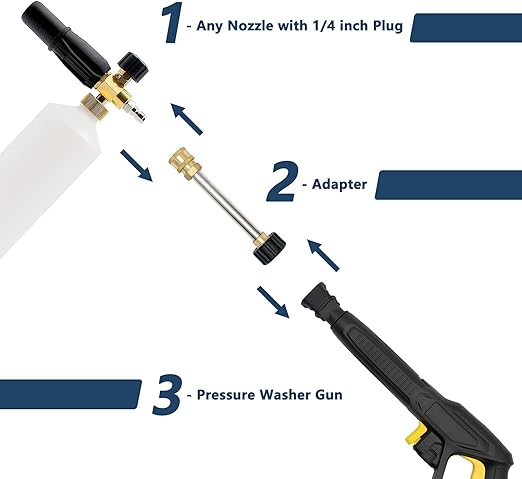 1 - Any Nozzle with 1/4 inch Plug

2 - Adapter

3 - Pressure Washer Gun