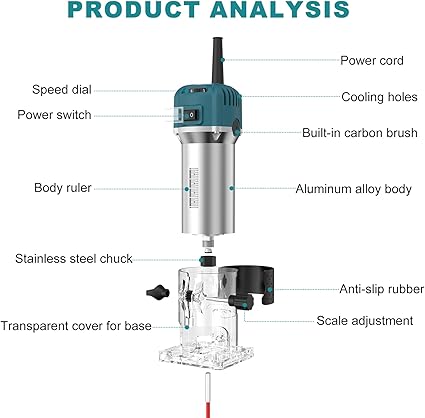 PRODUCT ANALYSIS

Power cord

Speed dial

Cooling holes

Power switch

Built-in carbon brush

Body ruler

Aluminum alloy body

Stainless steel chuck

Anti-slip rubber

Scale adjustment

Transparent cover for base