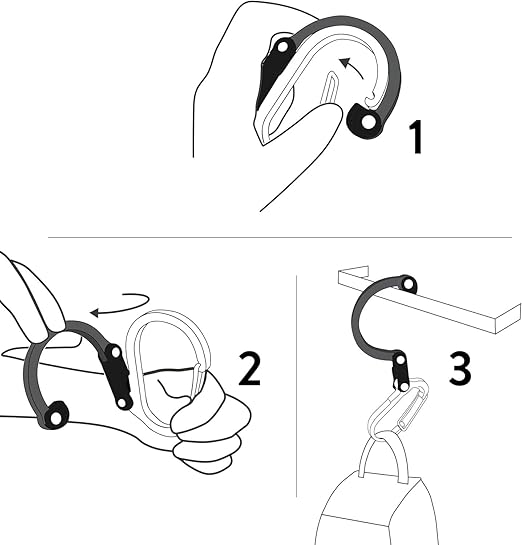 1

2

3