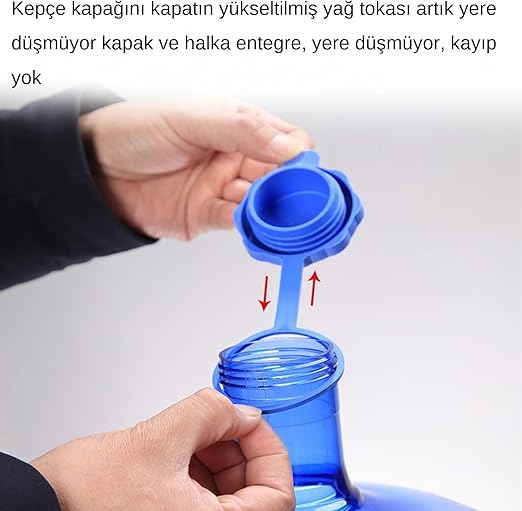 Kepçe kapağını kapatın yükseltilmiş yağ tokası artık yere düşmüyor kapak ve halka entegre, yere düşmüyor, kayıp yok