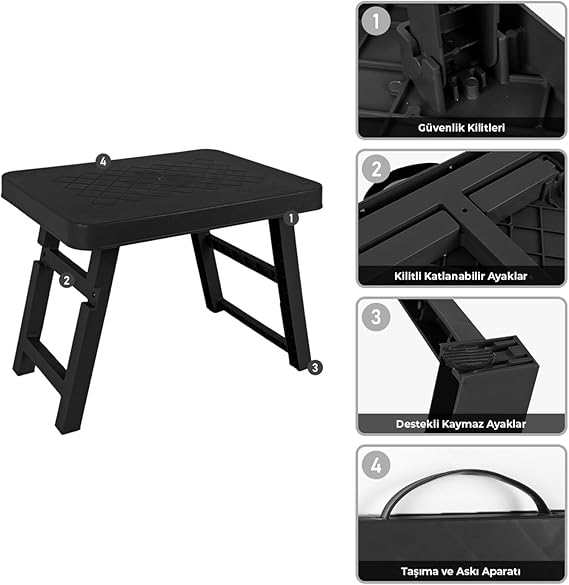 4

1

2

3

1

Güvenlik Kilitleri

2

Kilitli Katlanabilir Ayaklar

3

Destekli Kaymaz Ayaklar

4

Taşıma ve Askı Aparatı