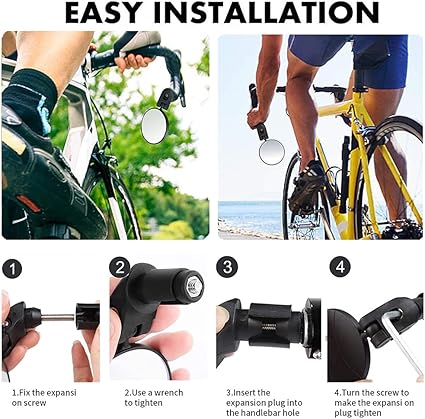 EASY INSTALLATION

1

2

3

4

1.Fix the expansi on screw

2.Use a wrench to tighten

3.Insert the expansion plug into the handlebar hole

4.Turn the screw to make the expansi on plug tighten