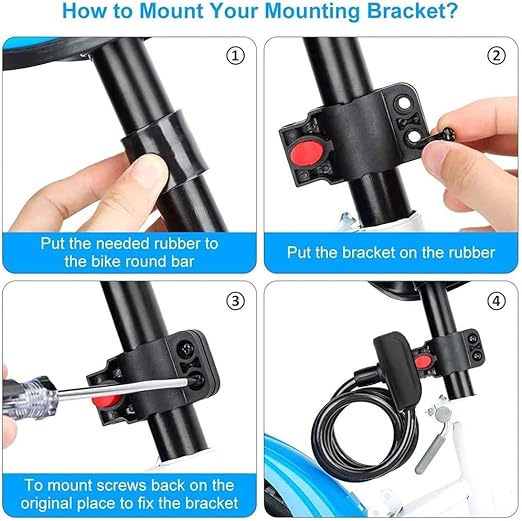 How to Mount Your Mounting Bracket?

①

Put the needed rubber to the bike round bar

②

Put the bracket on the rubber

③

To mount screws back on the original place to fix the bracket

④