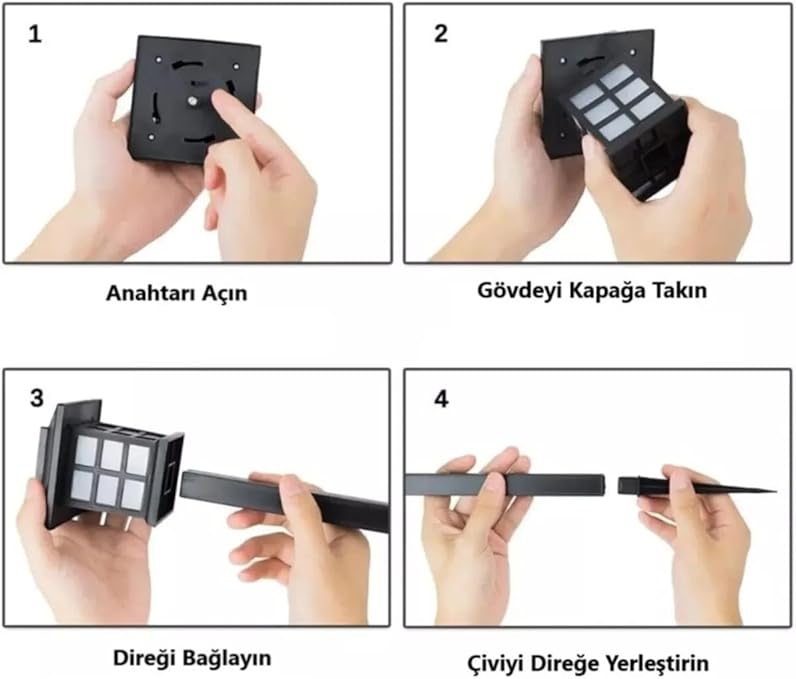 1

Anahtarı Açın

2

Gövdeyi Kapağa Takın

3

Direği Bağlayın

4

Çiviyi Direğe Yerleştirin