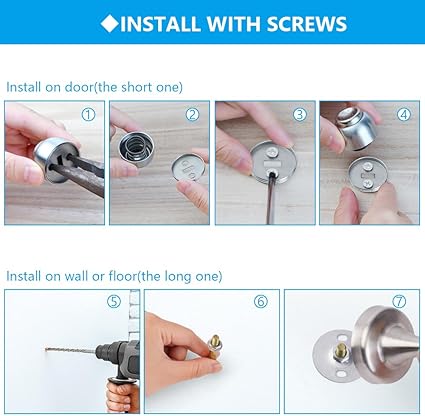 ◆INSTALL WITH SCREWS

Install on door(the short one)

①

②

③

④

Install on wall or floor(the long one)

⑤

⑥

⑦