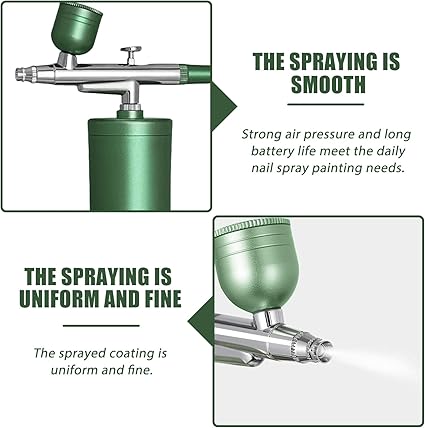 THE SPRAYING IS SMOOTH

Strong air pressure and long battery life meet the daily nail spray painting needs.

THE SPRAYING IS UNIFORM AND FINE

The sprayed coating is uniform and fine.