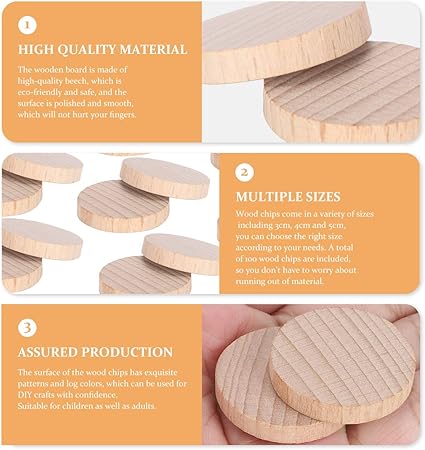 1

HIGH QUALITY MATERIAL

The wooden board is made of high-quality beech, which is eco-friendly and safe, and the surface is polished and smooth, which will not hurt your fingers.

2

MULTIPLE SIZES

Wood chips come in a variety of sizes including 3cm, 4cm and 5cm, you can choose the right size according to your needs. A total of 100 wood chips are included, so you don't have to worry about running out of material.

3

ASSURED PRODUCTION

The surface of the wood chips has exquisite patterns and log colors, which can be used for DIY crafts with confidence.
Suitable for children as well as adults.