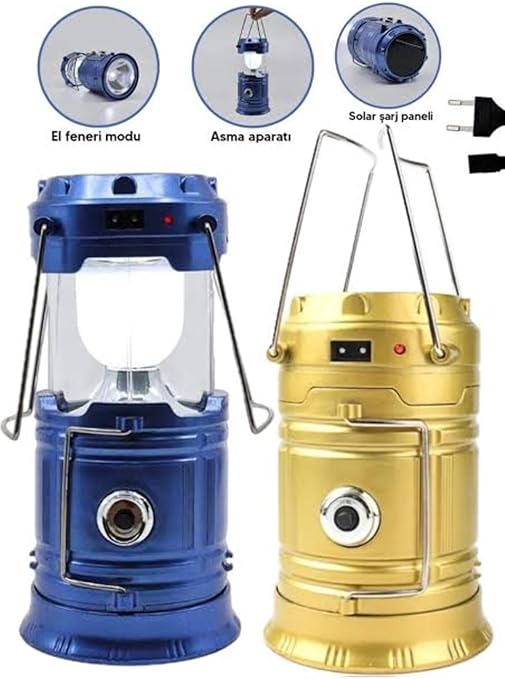 El feneri modu

Asma aparatı

Solar şarj paneli