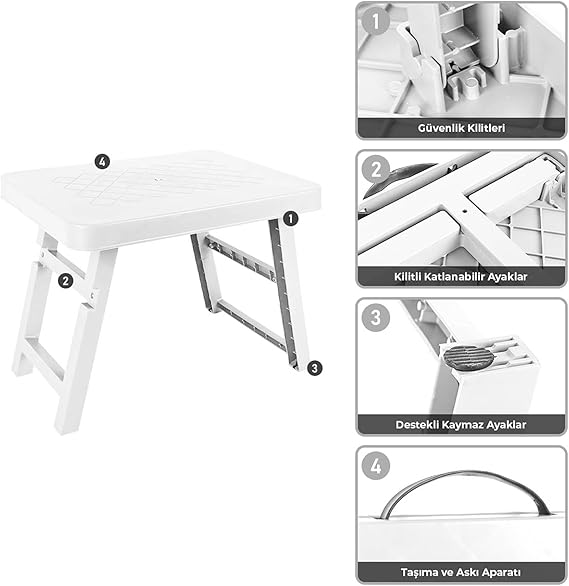 4

1

2

3

1

Güvenlik Kilitleri

2

Kilitli Katlanabilir Ayaklar

3

Destekli Kaymaz Ayaklar

4

Taşıma ve Askı Aparatı