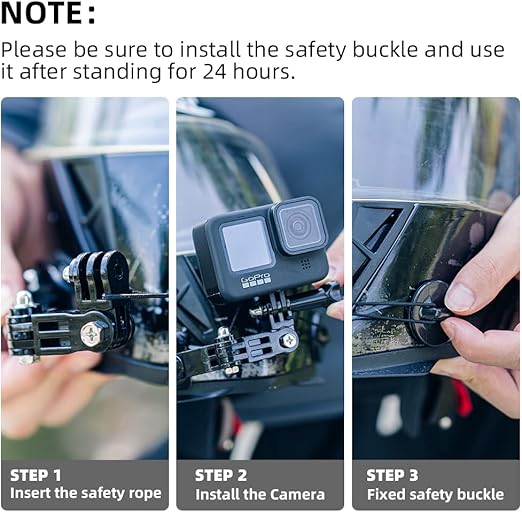 NOTE:

Please be sure to install the safety buckle and use it after standing for 24 hours.

GoPro

STEP 1
Insert the safety rope

STEP 2
Install the Camera

STEP 3
Fixed safety buckle