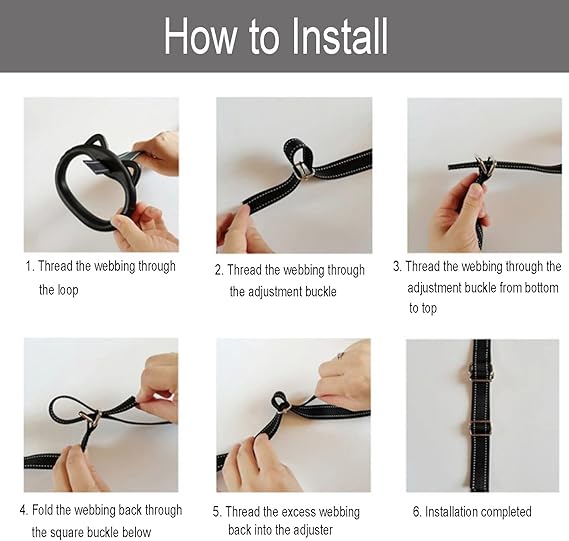 How to Install

1. Thread the webbing through the loop

2. Thread the webbing through the adjustment buckle

3. Thread the webbing through the adjustment buckle from bottom to top

4. Fold the webbing back through the square buckle below

5. Thread the excess webbing back into the adjuster

6. Installation completed