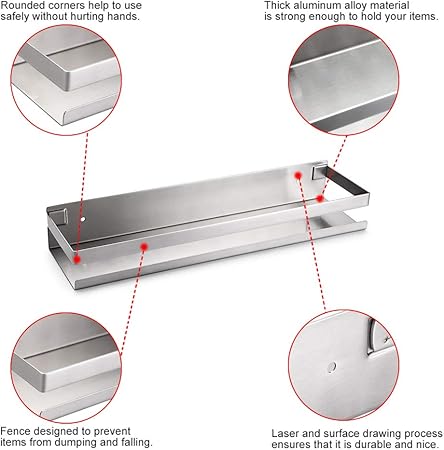 Rounded corners help to use safely without hurting hands.

Thick aluminum alloy material is strong enough to hold your items.

Fence designed to prevent items from dumping and falling.

Laser and surface drawing process ensures that it is durable and nice.