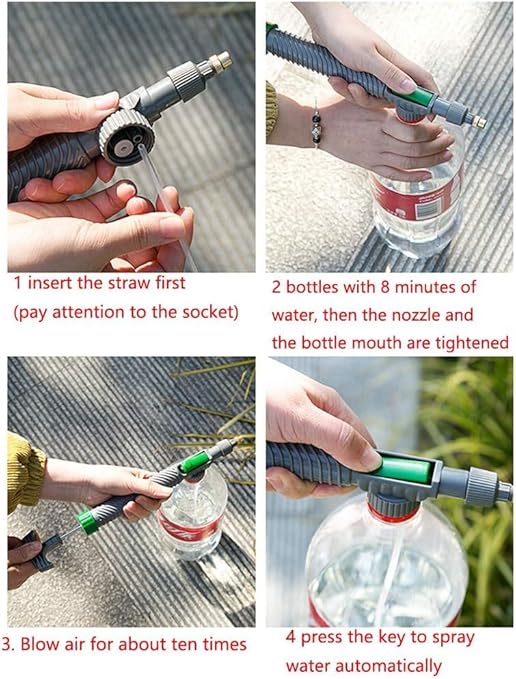 1 insert the straw first
(pay attention to the socket)

2 bottles with 8 minutes of water, then the nozzle and the bottle mouth are tightened

3. Blow air for about ten times

4 press the key to spray water automatically