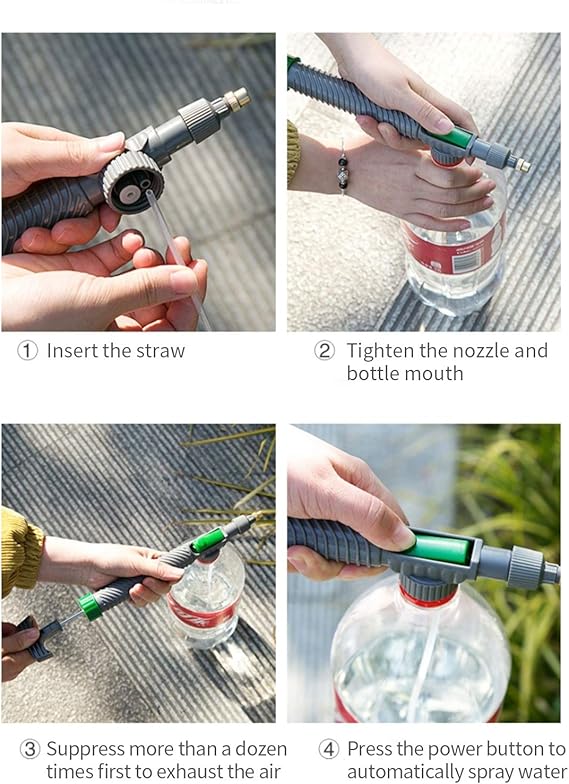 ① Insert the straw

② Tighten the nozzle and bottle mouth

③ Suppress more than a dozen times first to exhaust the air

④ Press the power button to automatically spray water