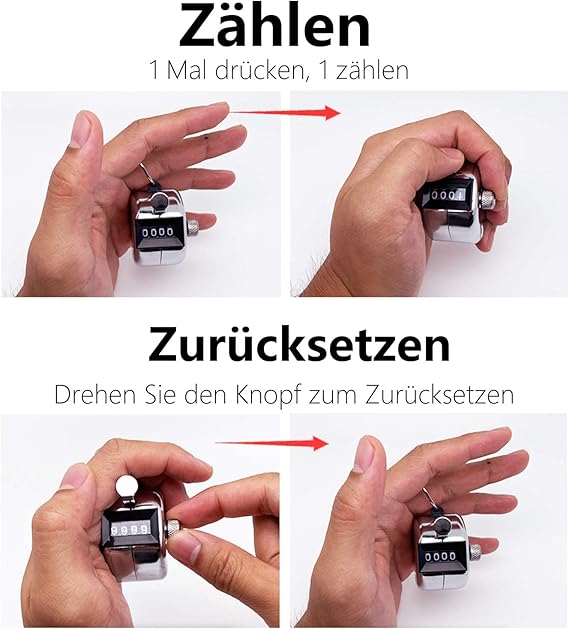 Zählen
1 Mal drücken, 1 zählen

0000

0001

Zurücksetzen
Drehen Sie den Knopf zum Zurücksetzen

9999

0000