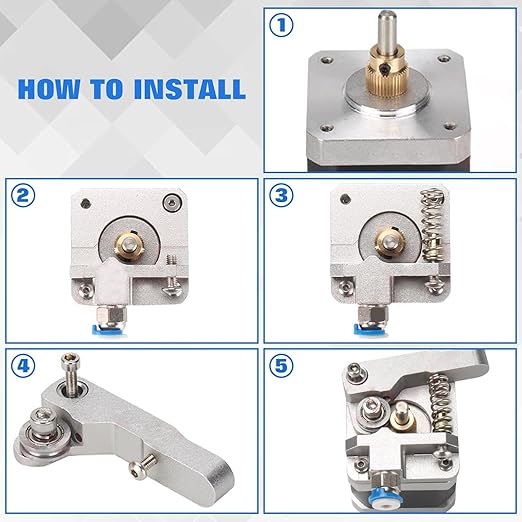 HOW TO INSTALL

1

2

3

4

5