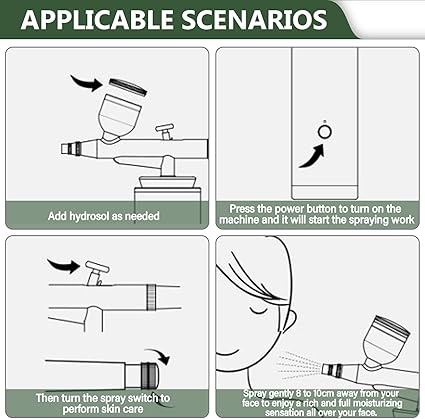 APPLICABLE SCENARIOS

Add hydrosol as needed

Press the power button to turn on the machine and it will start the spraying work

Then turn the spray switch to perform skin care

Spray gently 8 to 10cm away from your face to enjoy a rich and full moisturizing sensation all over your face.