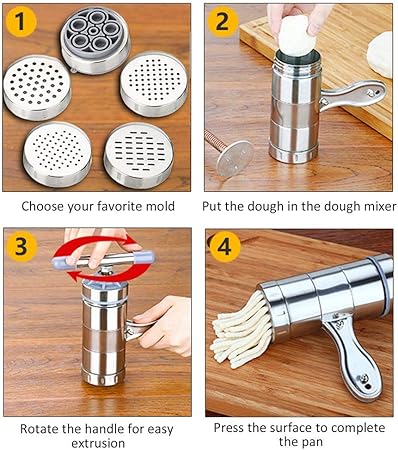 1

Choose your favorite mold

2

Put the dough in the dough mixer

3

Rotate the handle for easy extrusion

4

Press the surface to complete the pan