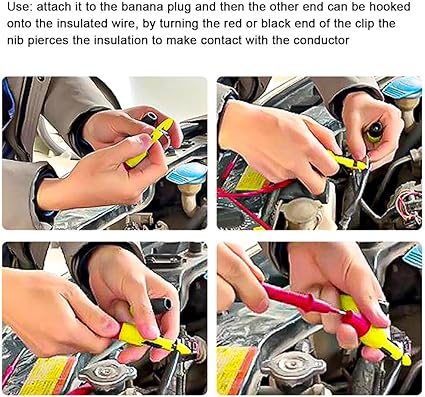 Use: attach it to the banana plug and then the other end can be hooked onto the insulated wire, by turning the red or black end of the clip the nib pierces the insulation to make contact with the conductor